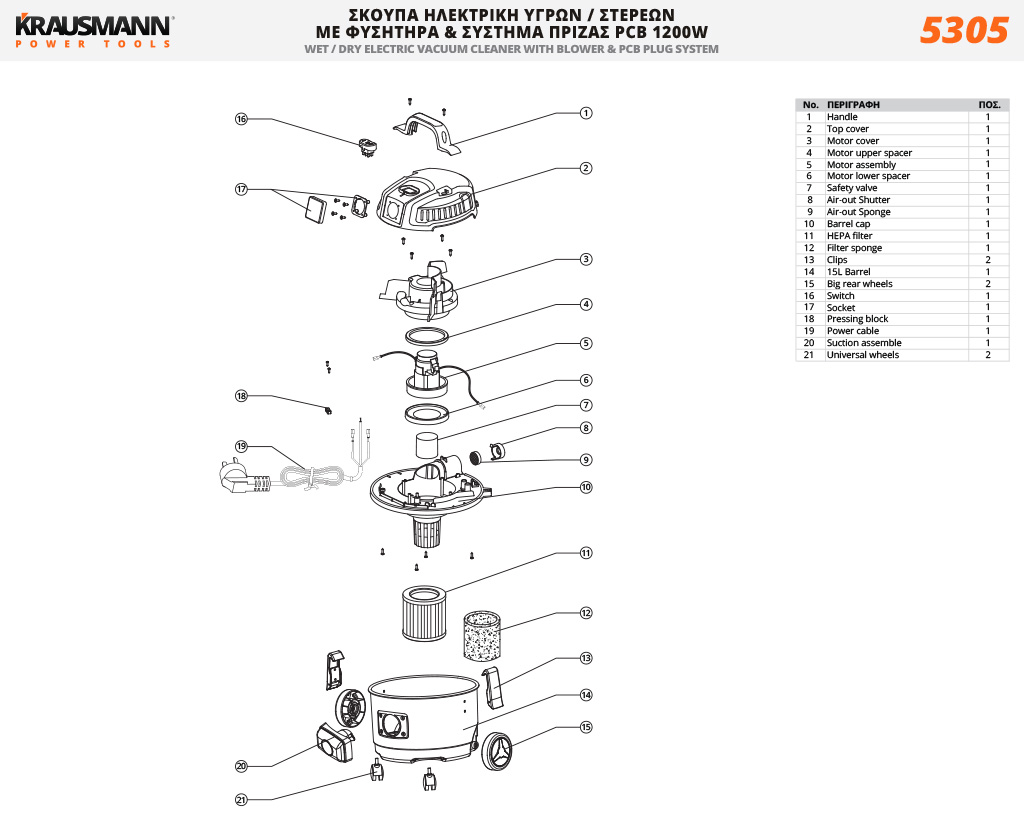 KRAUSMANN®
POWER TOOLS

ΣΚΟΥΠΑ ΗΛΕΚΤΡΙΚΗ ΥΓΡΩΝ / ΣΤΕΡΕΩΝ
ΜΕ ΦΥΣΗΤΗΡΑ & ΣΥΣΤΗΜΑ ΠΡΙΖΑΣ PCB 1200W
WET / DRY ELECTRIC VACUUM CLEANER WITH BLOWER & PCB PLUG SYSTEM

5305

16
17
18
19
20
21
1
2
3
4
5
6
7
8
9
10
11
12
13
14
15

| No. | ΠΕΡΙΓΡΑΦΗ | ΠΟΣ. |
|---|---|---|
| 1 | Handle | 1 |
| 2 | Top cover | 1 |
| 3 | Motor cover | 1 |
| 4 | Motor upper spacer | 1 |
| 5 | Motor assembly | 1 |
| 6 | Motor lower spacer | 1 |
| 7 | Safety valve | 1 |
| 8 | Air-out Shutter | 1 |
| 9 | Air-out Sponge | 1 |
| 10 | Barrel cap | 1 |
| 11 | HEPA filter | 1 |
| 12 | Filter sponge | 1 |
| 13 | Clips | 2 |
| 14 | 15L Barrel | 1 |
| 15 | Big rear wheels | 2 |
| 16 | Switch | 1 |
| 17 | Socket | 1 |
| 18 | Pressing block | 1 |
| 19 | Power cable | 1 |
| 20 | Suction assemble | 1 |
| 21 | Universal wheels | 2 |