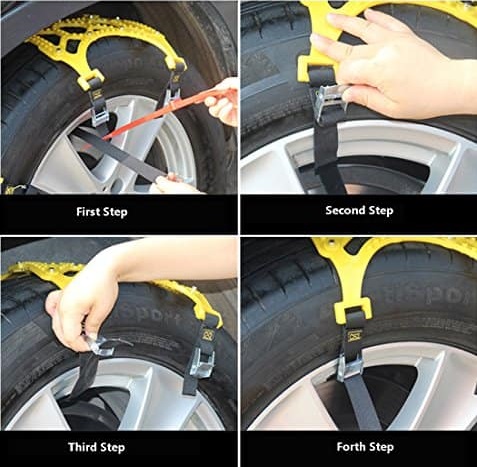 First Step

Second Step

Third Step

Forth Step